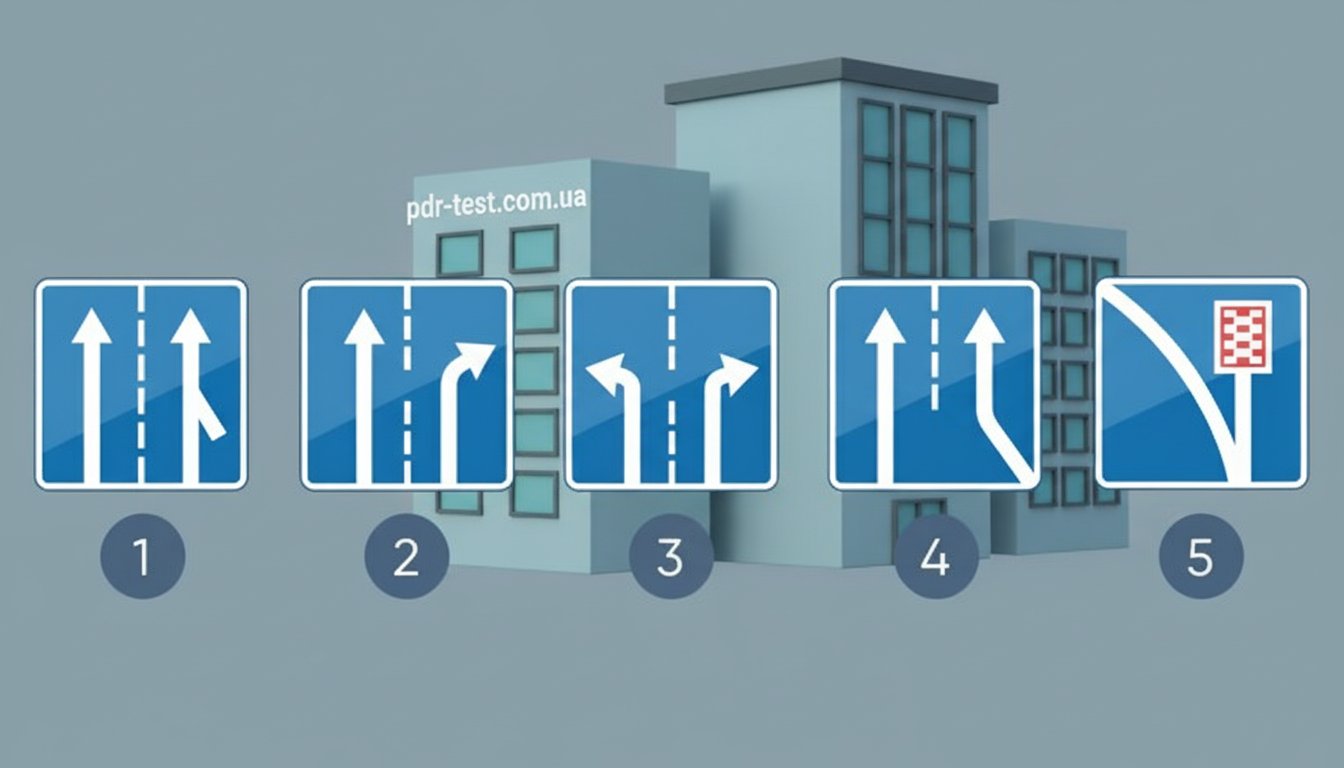 pdr-test.com.ua

1

2

3

4

5